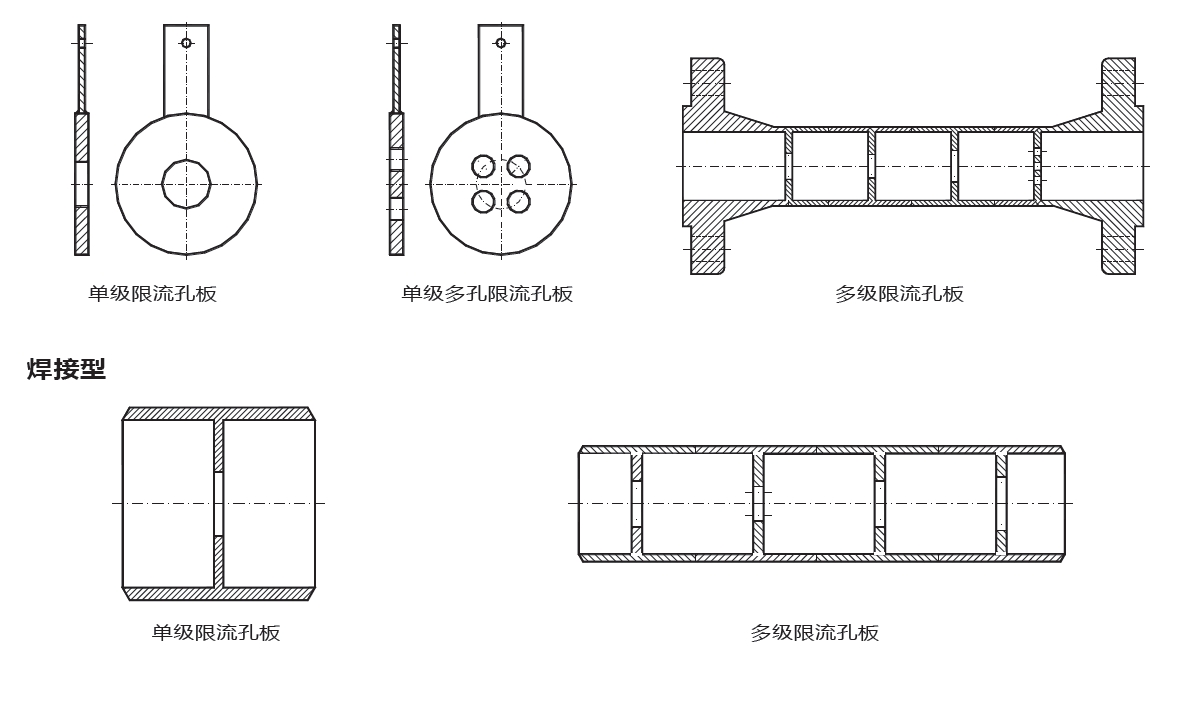 单级限流孔板

单级多孔限流孔板

多级限流孔板

焊接型

单级限流孔板

多级限流孔板